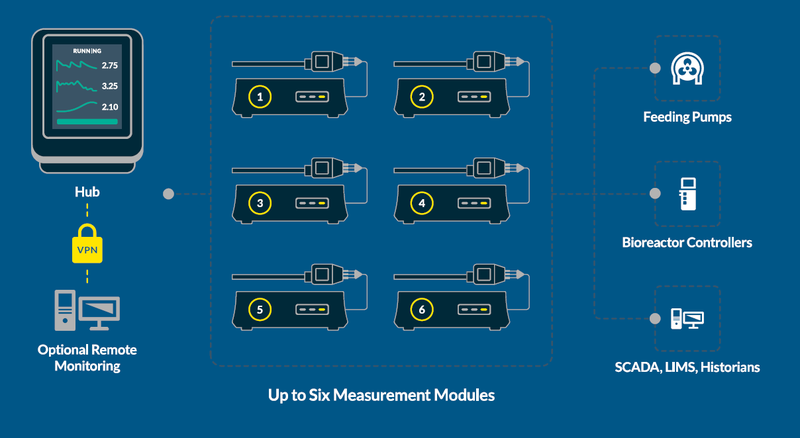 RUNNING
2.75
3.25
2.10

Hub

VPN

Optional Remote Monitoring

1
2
3
4
5
6

Up to Six Measurement Modules

Feeding Pumps

Bioreactor Controllers

SCADA, LIMS, Historians