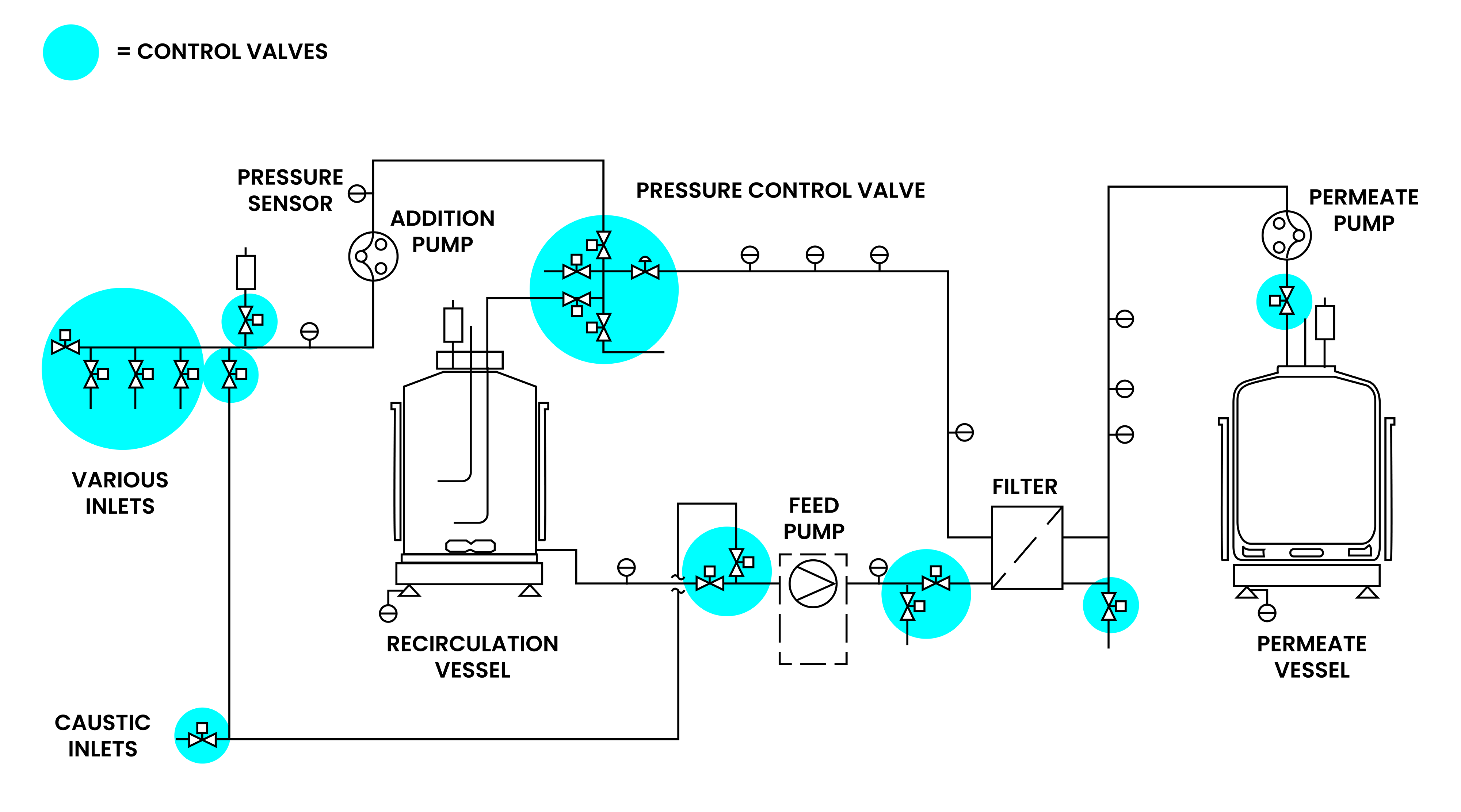 = CONTROL VALVES

PRESSURE SENSOR

ADDITION PUMP

PRESSURE CONTROL VALVE

PERMEATE PUMP

VARIOUS INLETS

FILTER

FEED PUMP

RECIRCULATION VESSEL

PERMEATE VESSEL

CAUSTIC INLETS