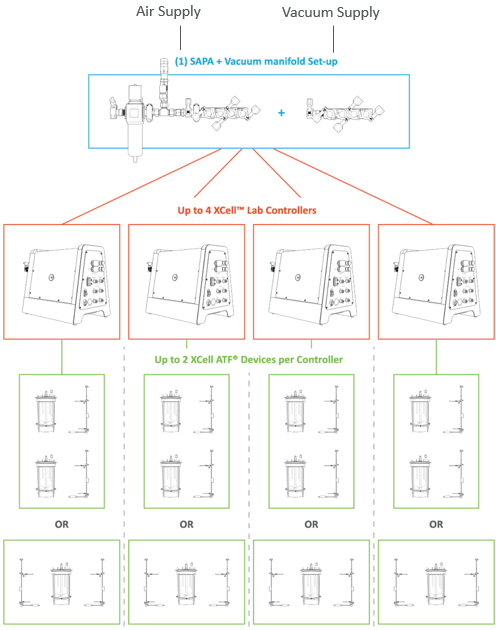 Air Supply

Vacuum Supply

(1) SAPA + Vacuum manifold Set-up

+

Up to 4 XCell™ Lab Controllers

Up to 2 XCell ATF® Devices per Controller

OR

OR

OR

OR